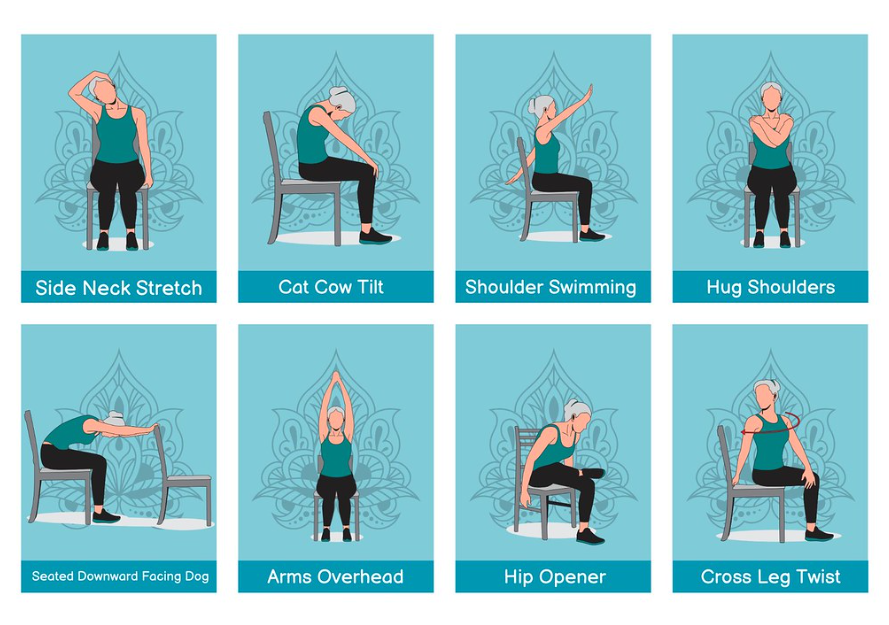 Side Neck Stretch

Cat Cow Tilt

Shoulder Swimming

Hug Shoulders

Seated Downward Facing Dog

Arms Overhead

Hip Opener

Cross Leg Twist